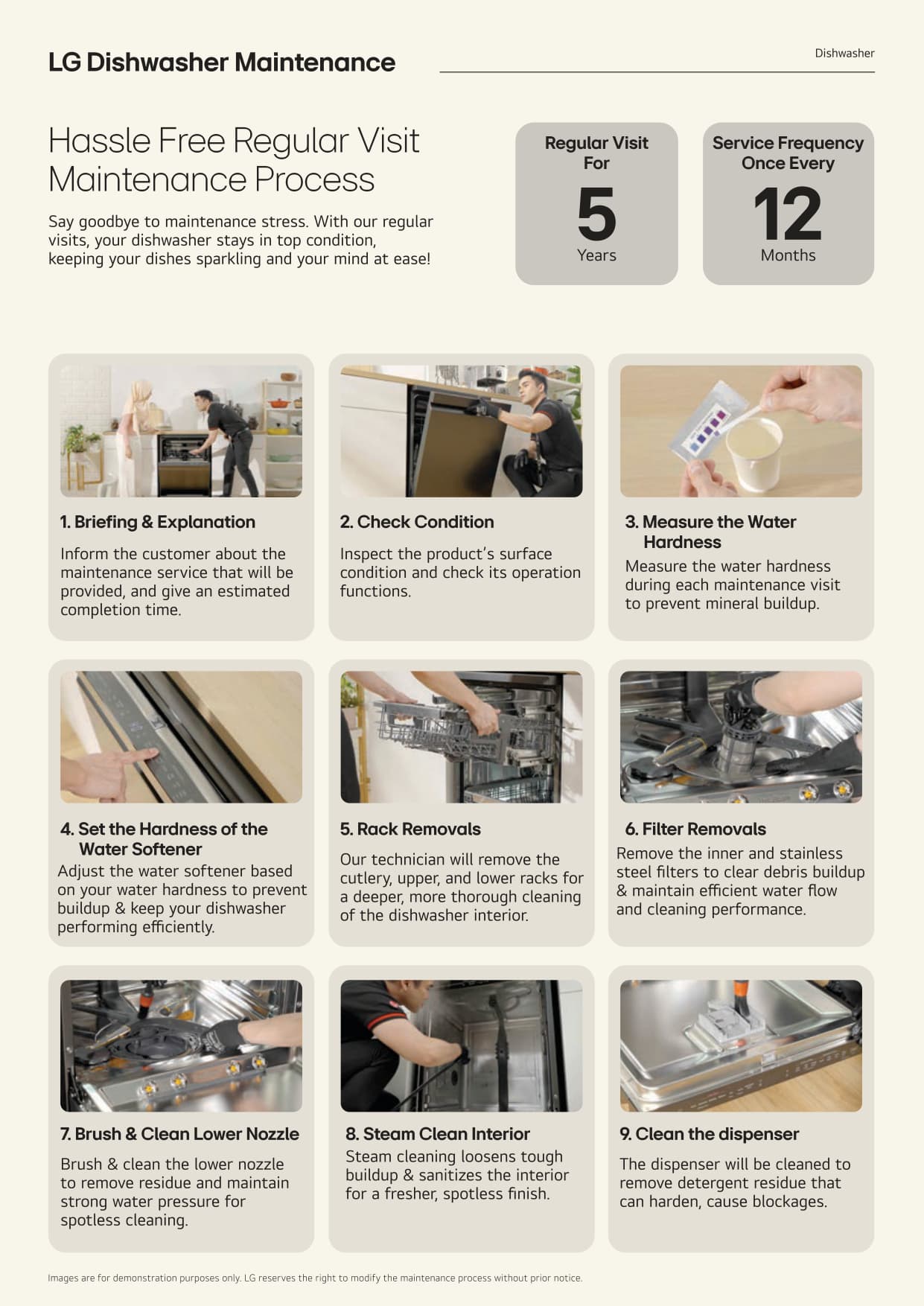 LG Dishwasher Maintenance

Dishwasher

Hassle Free Regular Visit Maintenance Process

Say goodbye to maintenance stress. With our regular visits, your dishwasher stays in top condition, keeping your dishes sparkling and your mind at ease!

Regular Visit For
5
Years

Service Frequency Once Every
12
Months

1. Briefing & Explanation
Inform the customer about the maintenance service that will be provided, and give an estimated completion time.

2. Check Condition
Inspect the product's surface condition and check its operation functions.

3. Measure the Water Hardness
Measure the water hardness during each maintenance visit to prevent mineral buildup.

4. Set the Hardness of the Water Softener
Adjust the water softener based on your water hardness to prevent buildup & keep your dishwasher performing efficiently.

5. Rack Removals
Our technician will remove the cutlery, upper, and lower racks for a deeper, more thorough cleaning of the dishwasher interior.

6. Filter Removals
Remove the inner and stainless steel filters to clear debris buildup & maintain efficient water flow and cleaning performance.

7. Brush & Clean Lower Nozzle
Brush & clean the lower nozzle to remove residue and maintain strong water pressure for spotless cleaning.

8. Steam Clean Interior
Steam cleaning loosens tough buildup & sanitizes the interior for a fresher, spotless finish.

9. Clean the dispenser
The dispenser will be cleaned to remove detergent residue that can harden, cause blockages.

Images are for demonstration purposes only. LG reserves the right to modify the maintenance process without prior notice.