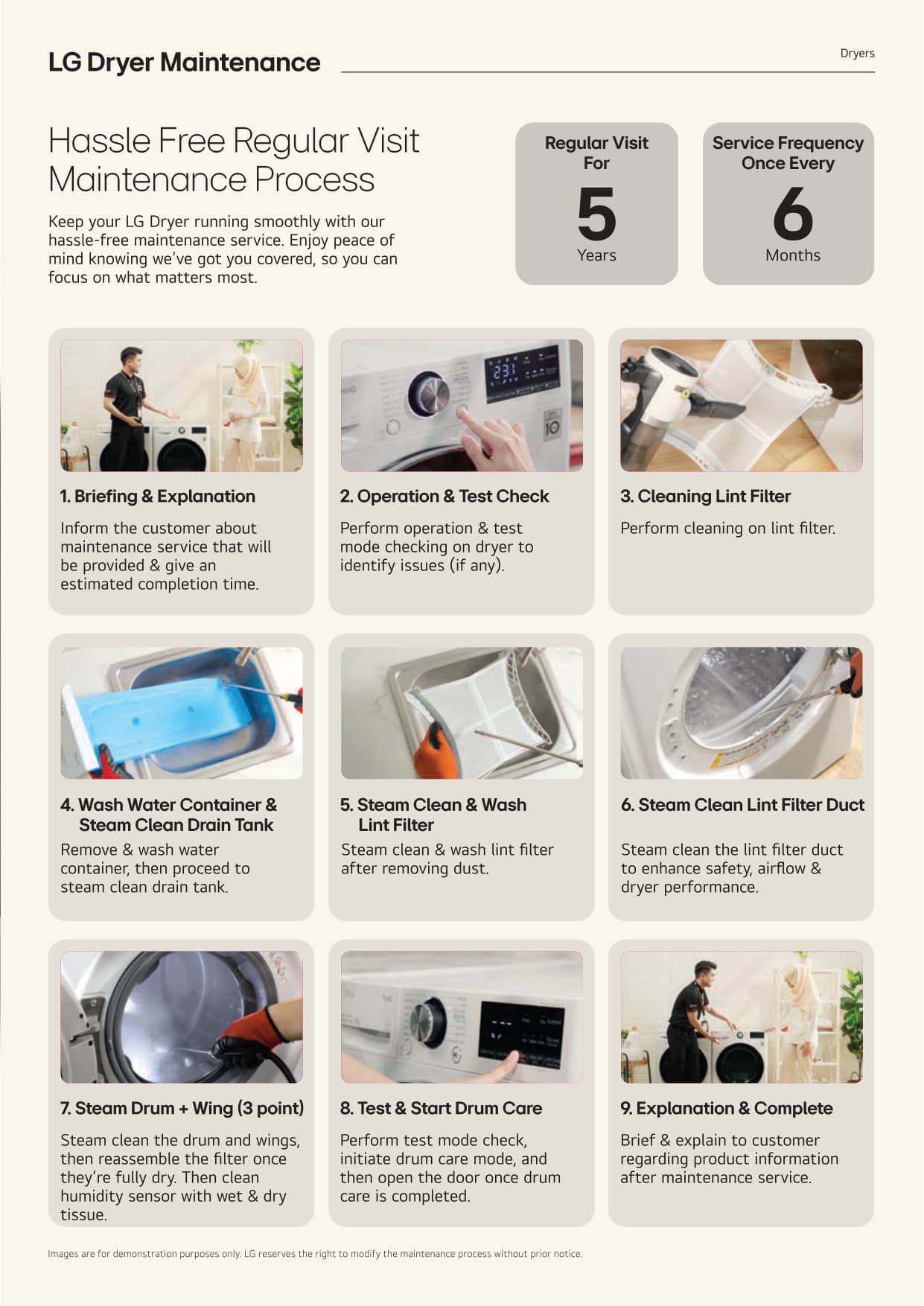 LG Dryer Maintenance

Dryers

Hassle Free Regular Visit Maintenance Process

Keep your LG Dryer running smoothly with our hassle-free maintenance service. Enjoy peace of mind knowing we've got you covered, so you can focus on what matters most.

Regular Visit For
5
Years

Service Frequency Once Every
6
Months

1. Briefing & Explanation

Inform the customer about maintenance service that will be provided & give an estimated completion time.

2. Operation & Test Check

Perform operation & test mode checking on dryer to identify issues (if any).

3. Cleaning Lint Filter

Perform cleaning on lint filter.

4. Wash Water Container & Steam Clean Drain Tank

Remove & wash water container, then proceed to steam clean drain tank.

5. Steam Clean & Wash Lint Filter

Steam clean & wash lint filter after removing dust.

6. Steam Clean Lint Filter Duct

Steam clean the lint filter duct to enhance safety, airflow & dryer performance.

7. Steam Drum + Wing (3 point)

Steam clean the drum and wings, then reassemble the filter once they're fully dry. Then clean humidity sensor with wet & dry tissue.

8. Test & Start Drum Care

Perform test mode check, initiate drum care mode, and then open the door once drum care is completed.

9. Explanation & Complete

Brief & explain to customer regarding product information after maintenance service.

Images are for demonstration purposes only. LG reserves the right to modify the maintenance process without prior notice.