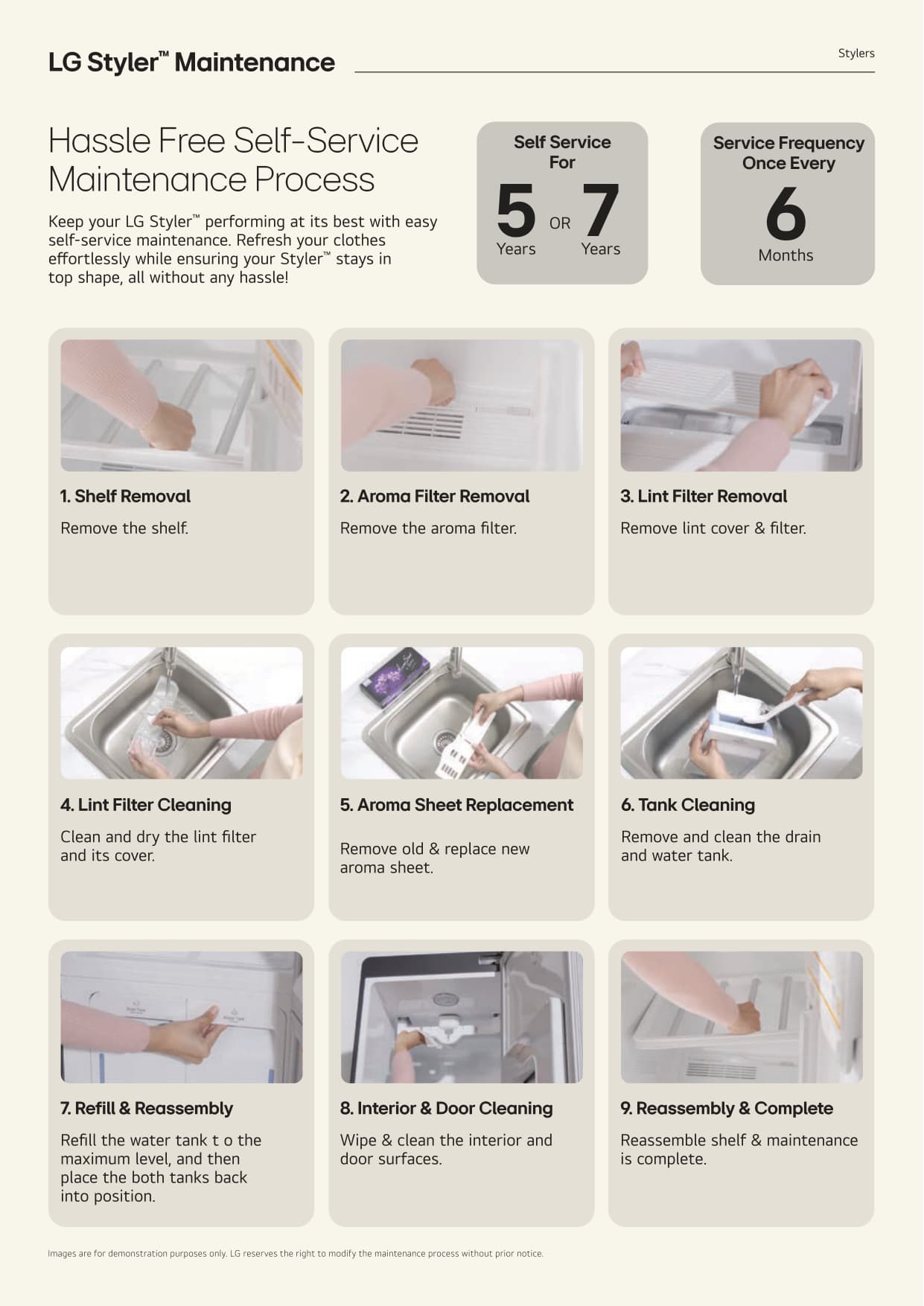 LG Styler™ Maintenance

Stylers

Hassle Free Self-Service Maintenance Process

Keep your LG Styler™ performing at its best with easy self-service maintenance. Refresh your clothes effortlessly while ensuring your Styler™ stays in top shape, all without any hassle!

Self Service For

5 Years OR 7 Years

Service Frequency Once Every

6 Months

1. Shelf Removal

Remove the shelf.

2. Aroma Filter Removal

Remove the aroma filter.

3. Lint Filter Removal

Remove lint cover & filter.

4. Lint Filter Cleaning

Clean and dry the lint filter and its cover.

5. Aroma Sheet Replacement

Remove old & replace new aroma sheet.

6. Tank Cleaning

Remove and clean the drain and water tank.

7. Refill & Reassembly

Refill the water tank t o the maximum level, and then place the both tanks back into position.

8. Interior & Door Cleaning

Wipe & clean the interior and door surfaces.

9. Reassembly & Complete

Reassemble shelf & maintenance is complete.

Images are for demonstration purposes only. LG reserves the right to modify the maintenance process without prior notice.