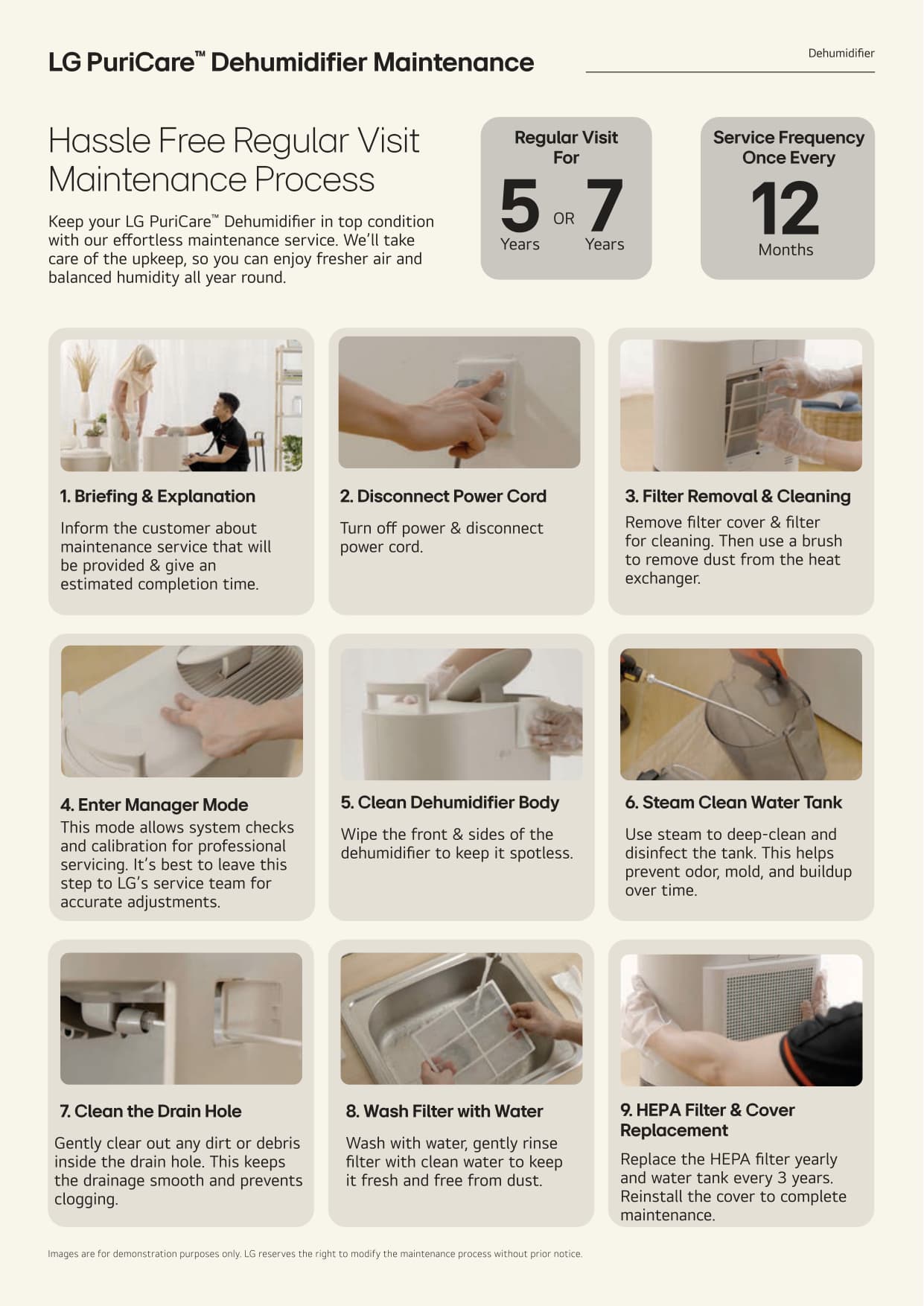 LG PuriCare™ Dehumidifier Maintenance

Dehumidifier

Hassle Free Regular Visit Maintenance Process

Keep your LG PuriCare™ Dehumidifier in top condition with our effortless maintenance service. We'll take care of the upkeep, so you can enjoy fresher air and balanced humidity all year round.

Regular Visit For
5 Years OR 7 Years

Service Frequency Once Every
12 Months

1. Briefing & Explanation
Inform the customer about maintenance service that will be provided & give an estimated completion time.

2. Disconnect Power Cord
Turn off power & disconnect power cord.

3. Filter Removal & Cleaning
Remove filter cover & filter for cleaning. Then use a brush to remove dust from the heat exchanger.

4. Enter Manager Mode
This mode allows system checks and calibration for professional servicing. It's best to leave this step to LG's service team for accurate adjustments.

5. Clean Dehumidifier Body
Wipe the front & sides of the dehumidifier to keep it spotless.

6. Steam Clean Water Tank
Use steam to deep-clean and disinfect the tank. This helps prevent odor, mold, and buildup over time.

7. Clean the Drain Hole
Gently clear out any dirt or debris inside the drain hole. This keeps the drainage smooth and prevents clogging.

8. Wash Filter with Water
Wash with water, gently rinse filter with clean water to keep it fresh and free from dust.

9. HEPA Filter & Cover Replacement
Replace the HEPA filter yearly and water tank every 3 years. Reinstall the cover to complete maintenance.

Images are for demonstration purposes only. LG reserves the right to modify the maintenance process without prior notice.