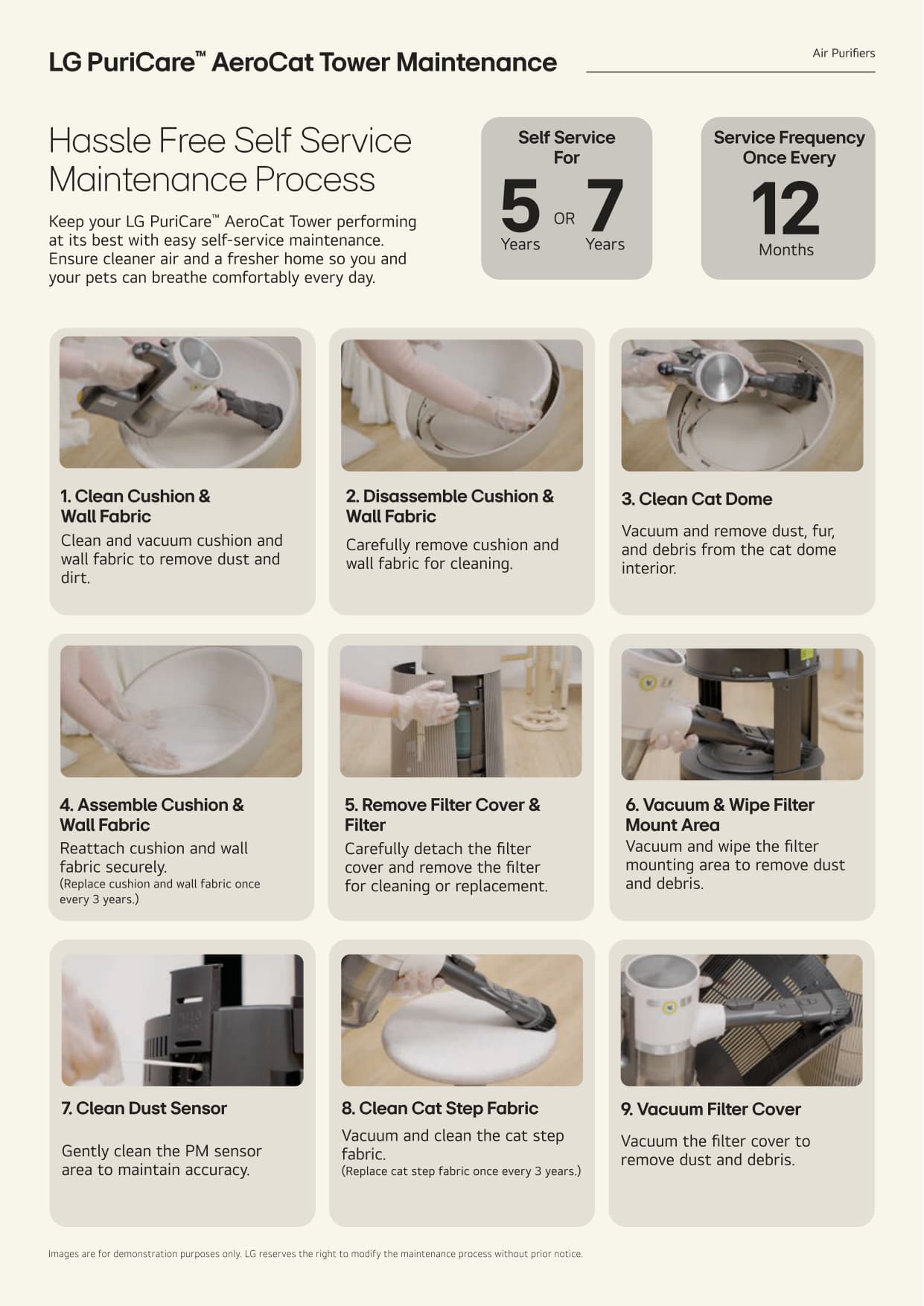 LG PuriCare™ AeroCat Tower Maintenance

Air Purifiers

Hassle Free Self Service Maintenance Process

Keep your LG PuriCare™ AeroCat Tower performing at its best with easy self-service maintenance. Ensure cleaner air and a fresher home so you and your pets can breathe comfortably every day.

Self Service For
5 Years OR 7 Years

Service Frequency Once Every
12 Months

1. Clean Cushion & Wall Fabric
Clean and vacuum cushion and wall fabric to remove dust and dirt.

2. Disassemble Cushion & Wall Fabric
Carefully remove cushion and wall fabric for cleaning.

3. Clean Cat Dome
Vacuum and remove dust, fur, and debris from the cat dome interior.

4. Assemble Cushion & Wall Fabric
Reattach cushion and wall fabric securely.
(Replace cushion and wall fabric once every 3 years.)

5. Remove Filter Cover & Filter
Carefully detach the filter cover and remove the filter for cleaning or replacement.

6. Vacuum & Wipe Filter Mount Area
Vacuum and wipe the filter mounting area to remove dust and debris.

7. Clean Dust Sensor
Gently clean the PM sensor area to maintain accuracy.

8. Clean Cat Step Fabric
Vacuum and clean the cat step fabric.
(Replace cat step fabric once every 3 years.)

9. Vacuum Filter Cover
Vacuum the filter cover to remove dust and debris.

Images are for demonstration purposes only. LG reserves the right to modify the maintenance process without prior notice.